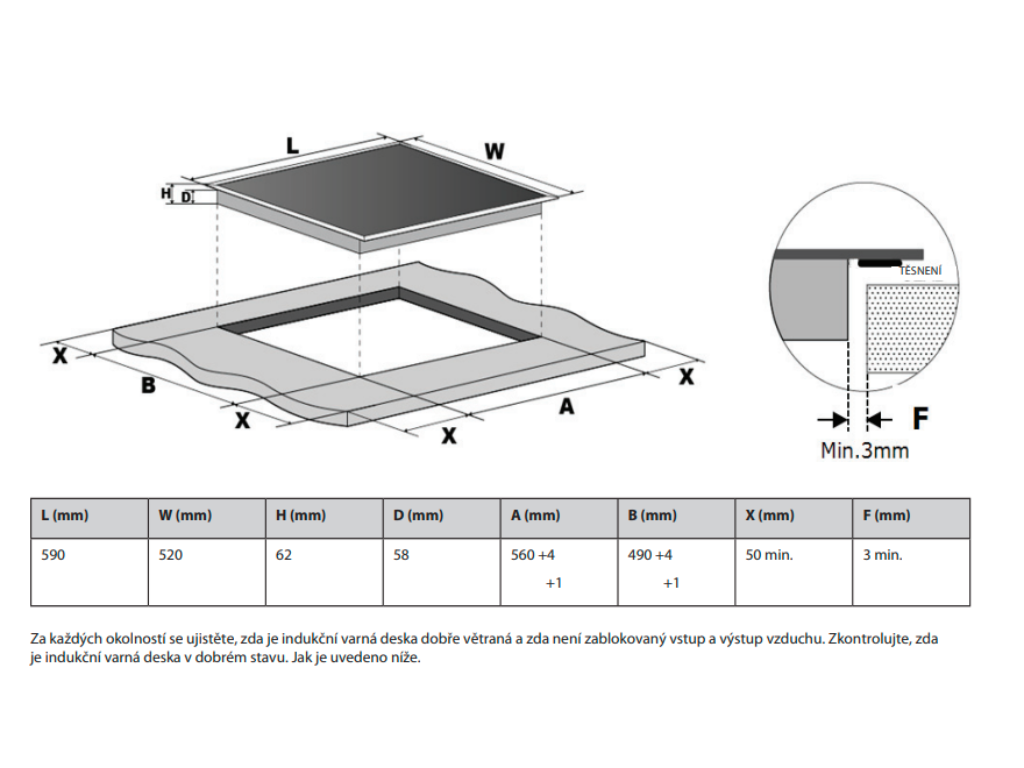 L

W

H

D

X

B

X

X

A

X

TĚSNENÍ

F

Min.3mm

| L (mm) | W (mm) | H (mm) | D (mm) | A (mm) | B (mm) | X (mm) | F (mm) |
|---|---|---|---|---|---|---|---|
| 590 | 520 | 62 | 58 | 560 +4 +1 | 490 +4 +1 | 50 min. | 3 min. |

Za každých okolností se ujistěte, zda je indukční varná deska dobře větraná a zda není zablokovaný vstup a výstup vzduchu. Zkontrolujte, zda je indukční varná deska v dobrém stavu. Jak je uvedeno níže.