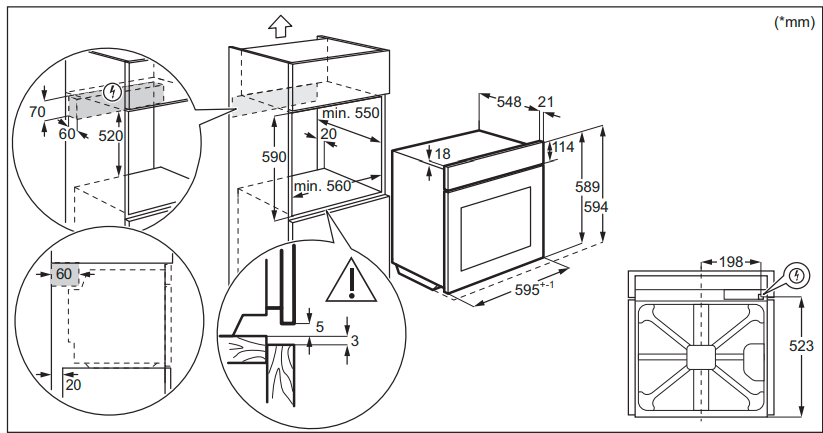 (*mm)

70
60
520

60

20

590
min. 550
20
min. 560

5
3

548
21
18
114
589
594
$595^{+-1}$

198
523