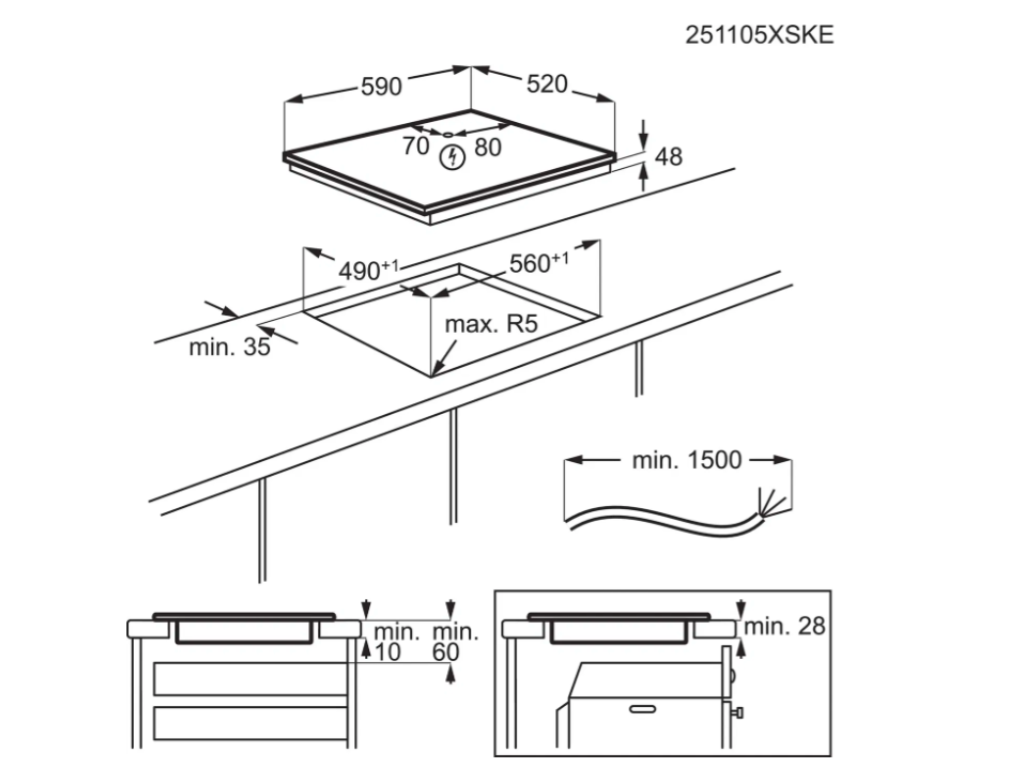 251105XSKE

590
520
70
80
48
$490^{+1}$
$560^{+1}$
max. R5
min. 35
min. 1500
min.
10
min.
60
min. 28